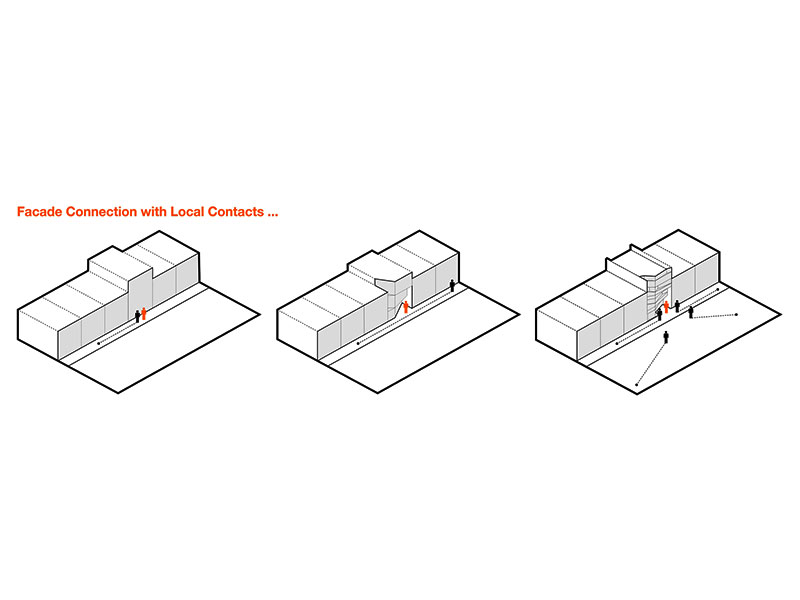 Facade Connection with Local Contacts ...